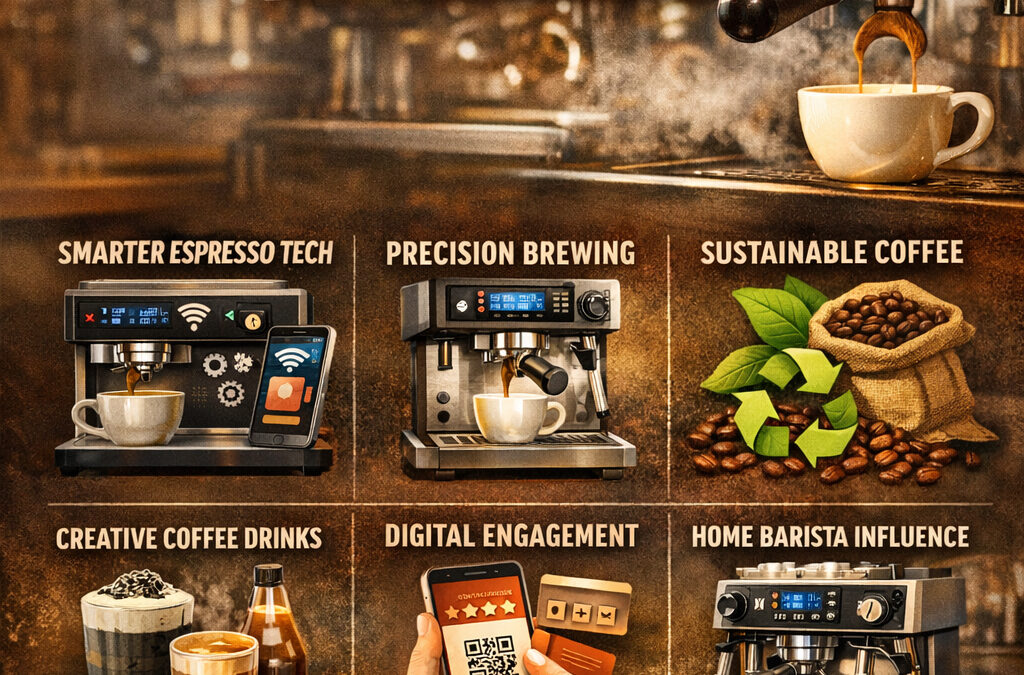 SMARTER ESPRESSO TECH

PRECISION BREWING

SUSTAINABLE COFFEE

CREATIVE COFFEE DRINKS

DIGITAL ENGAGEMENT

HOME BARISTA INFLUENCE